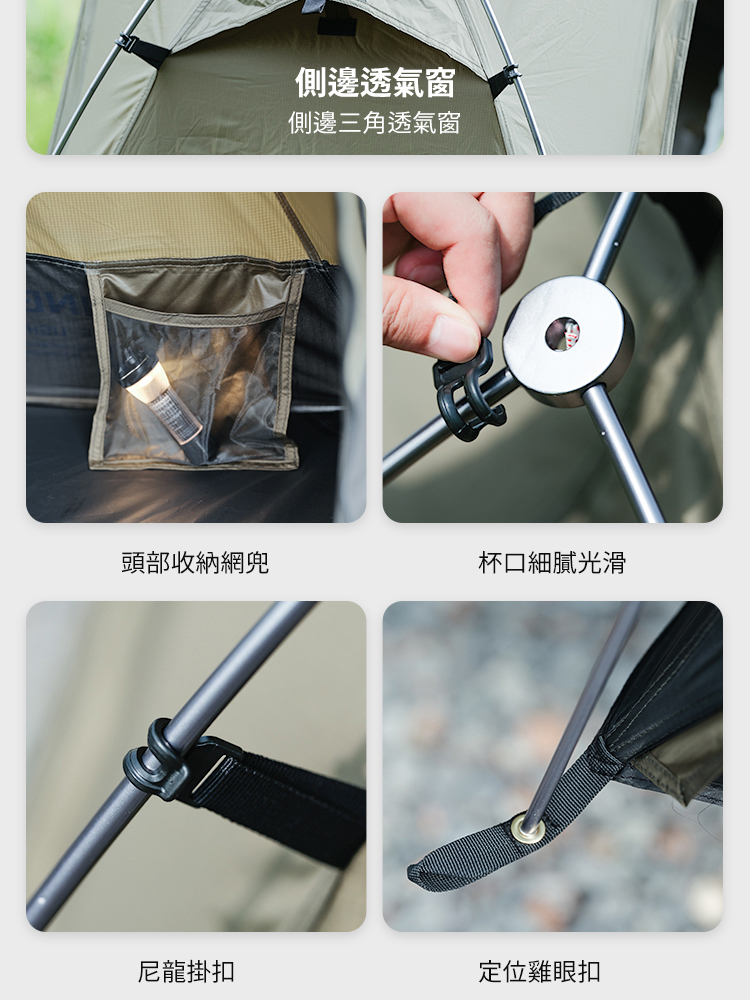 側邊透氣窗
側邊三角透氣窗

頭部收納網兜

杯口細膩光滑

尼龍掛扣

定位雞眼扣