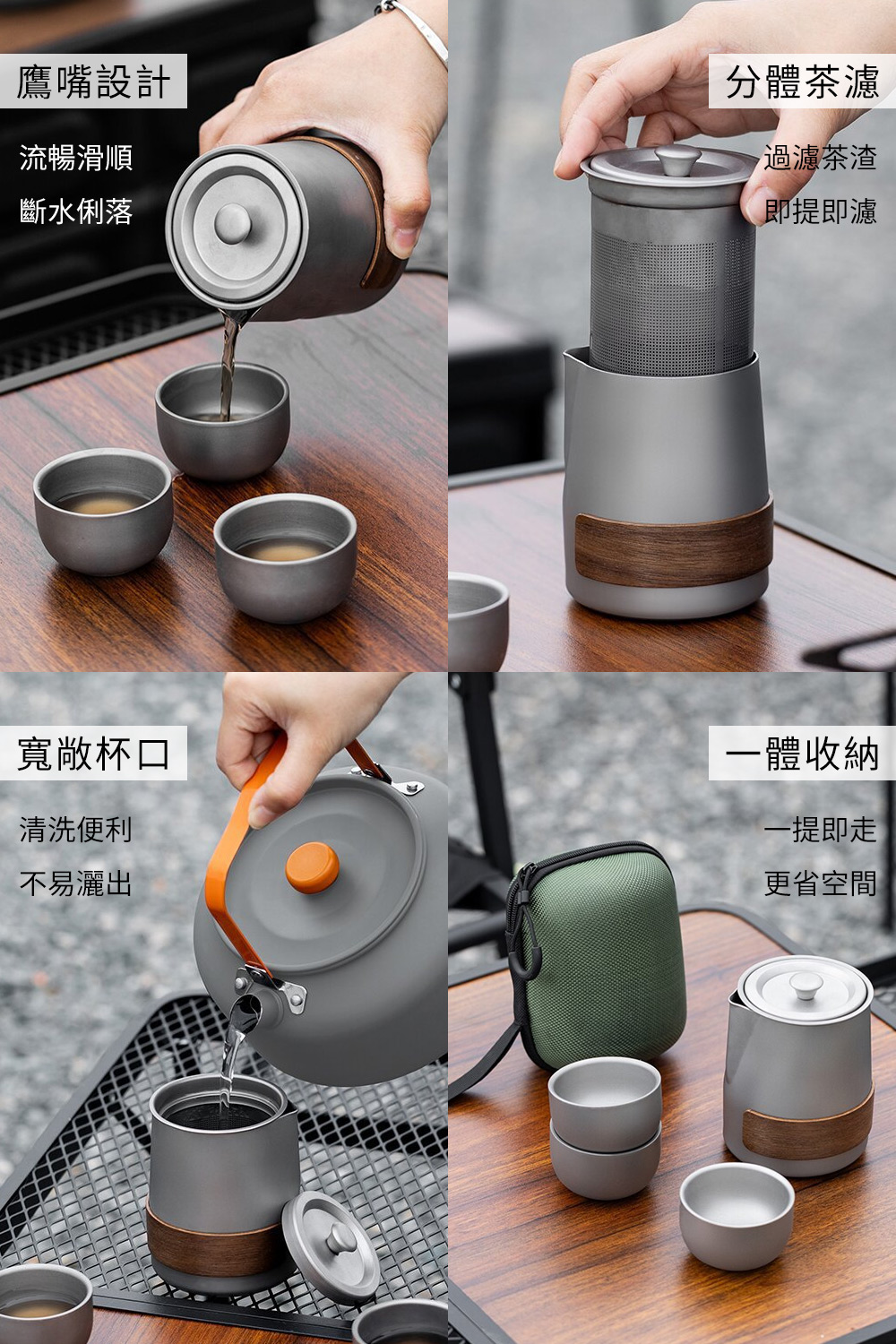 鷹嘴設計

流暢滑順

斷水俐落

分體茶濾

過濾茶渣

即提即濾

寬敞杯口

清洗便利

不易灑出

一體收納

一提即走

更省空間