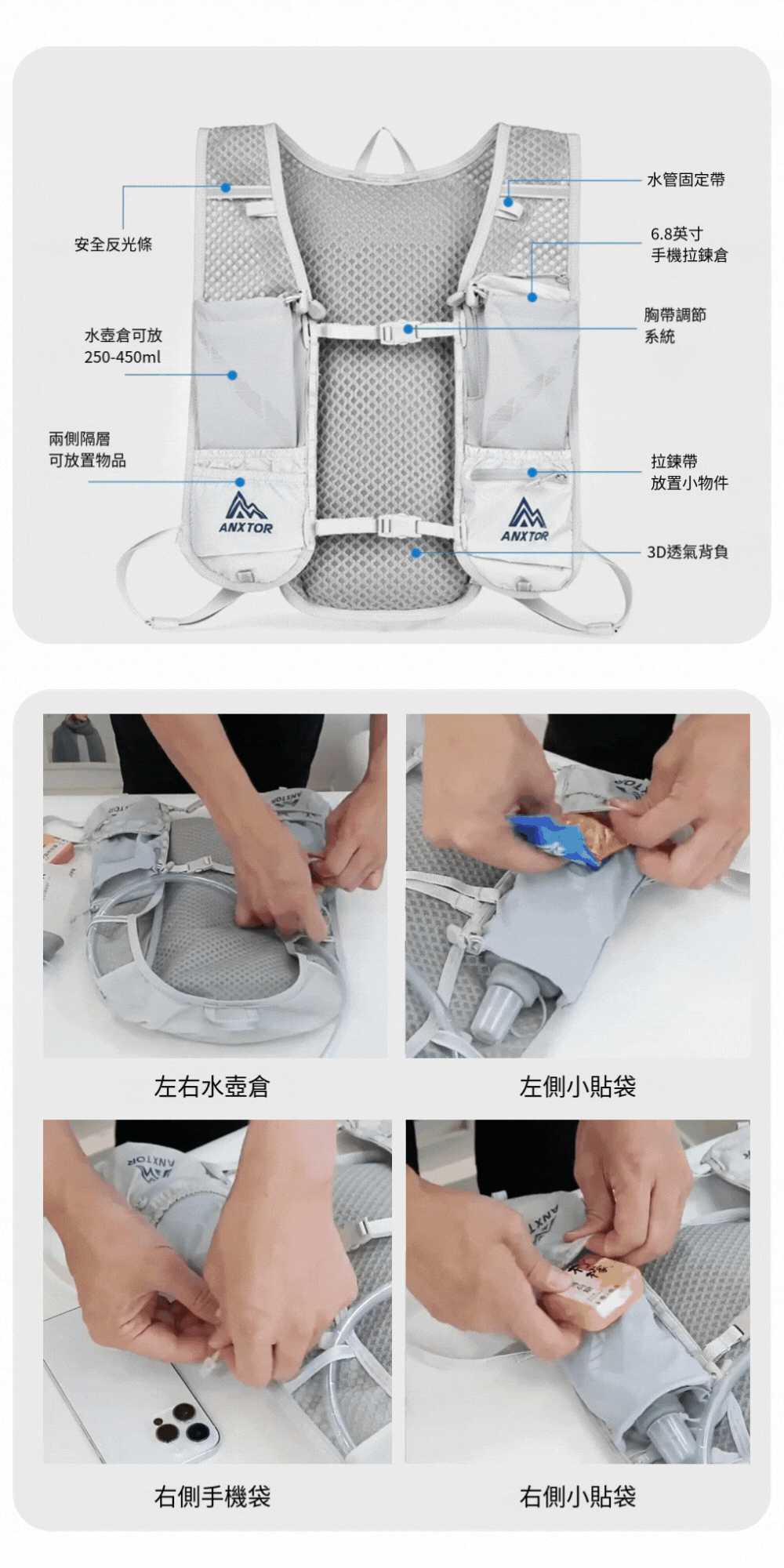 安全反光條

水壺倉可放
250-450ml

兩側隔層
可放置物品

水管固定帶

6.8英寸
手機拉鍊倉

胸帶調節
系統

拉鍊帶
放置小物件

3D透氣背負

ANXTOR

ANXTOR

左右水壺倉

左側小貼袋

右側手機袋

右側小貼袋